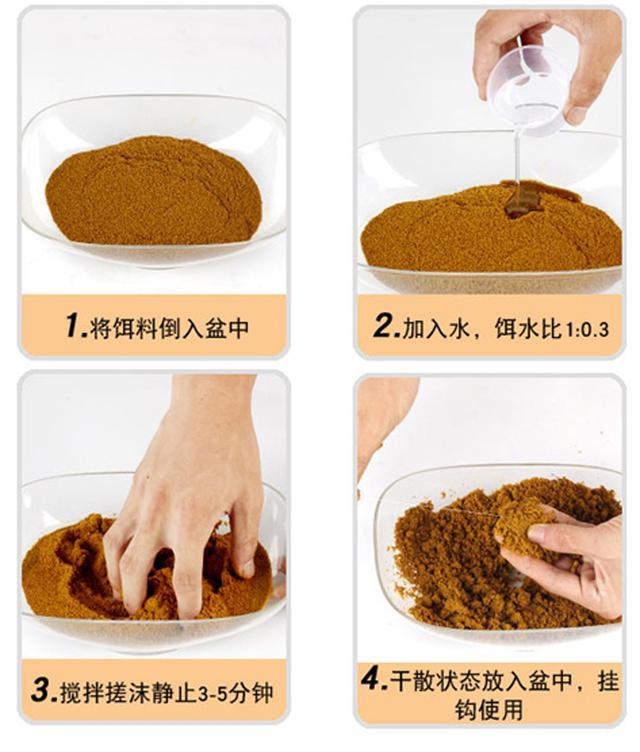 1.将饵料倒入盆中

2.加入水，饵水比1:0.3

3.搅拌搓沫静止3-5分钟

4.干散状态放入盆中，挂钩使用